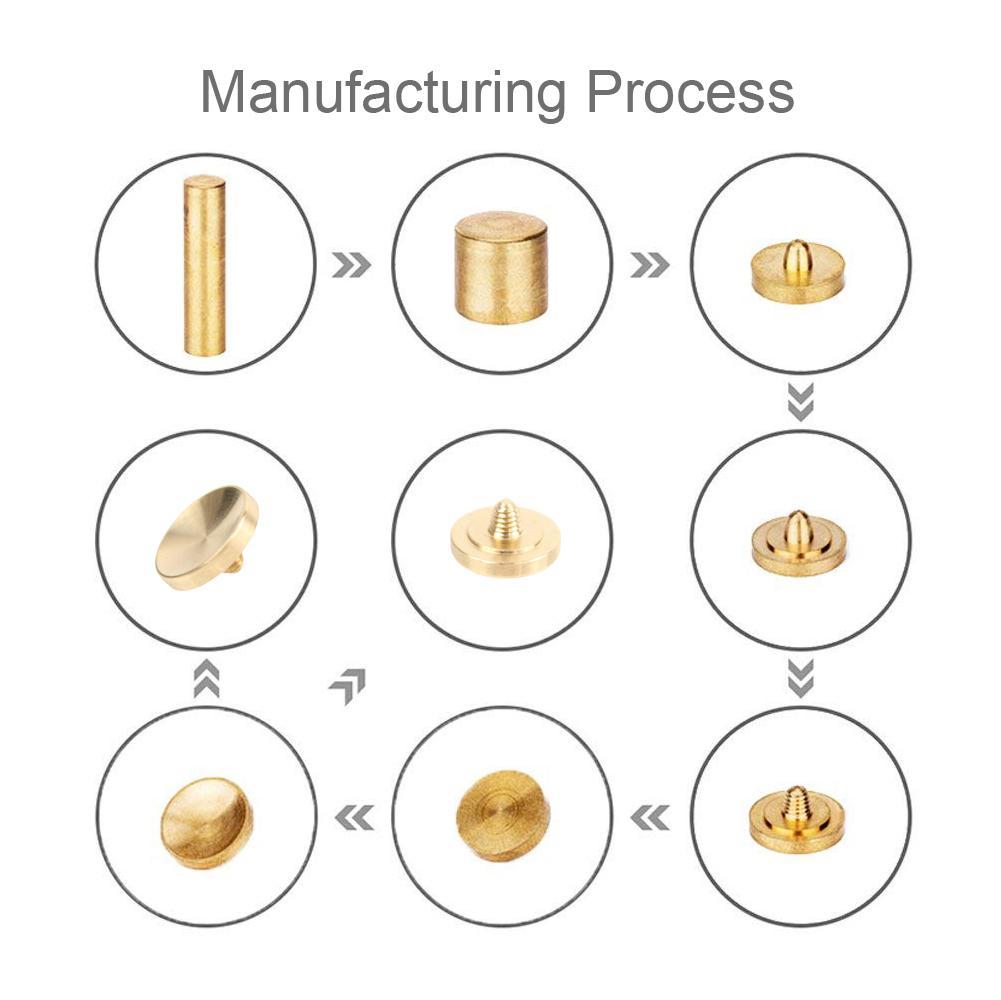 Manufacturing Process