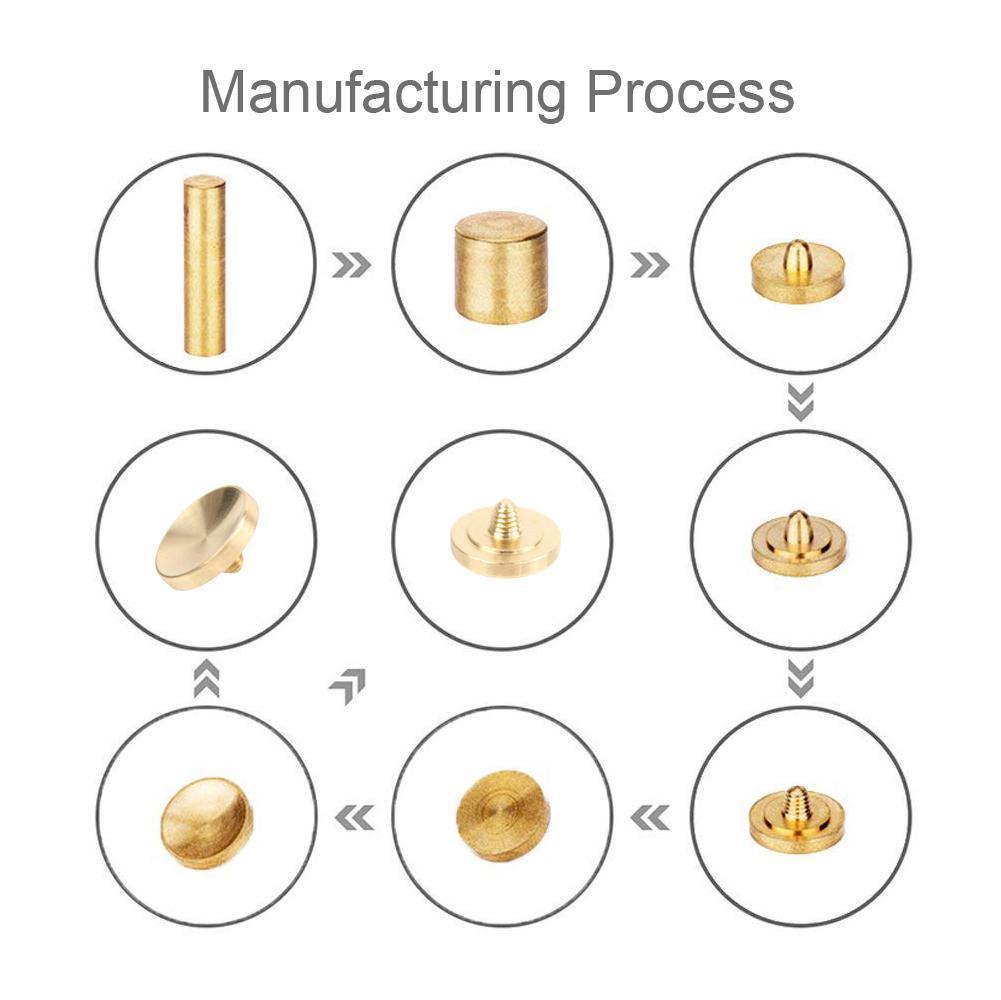 Manufacturing Process