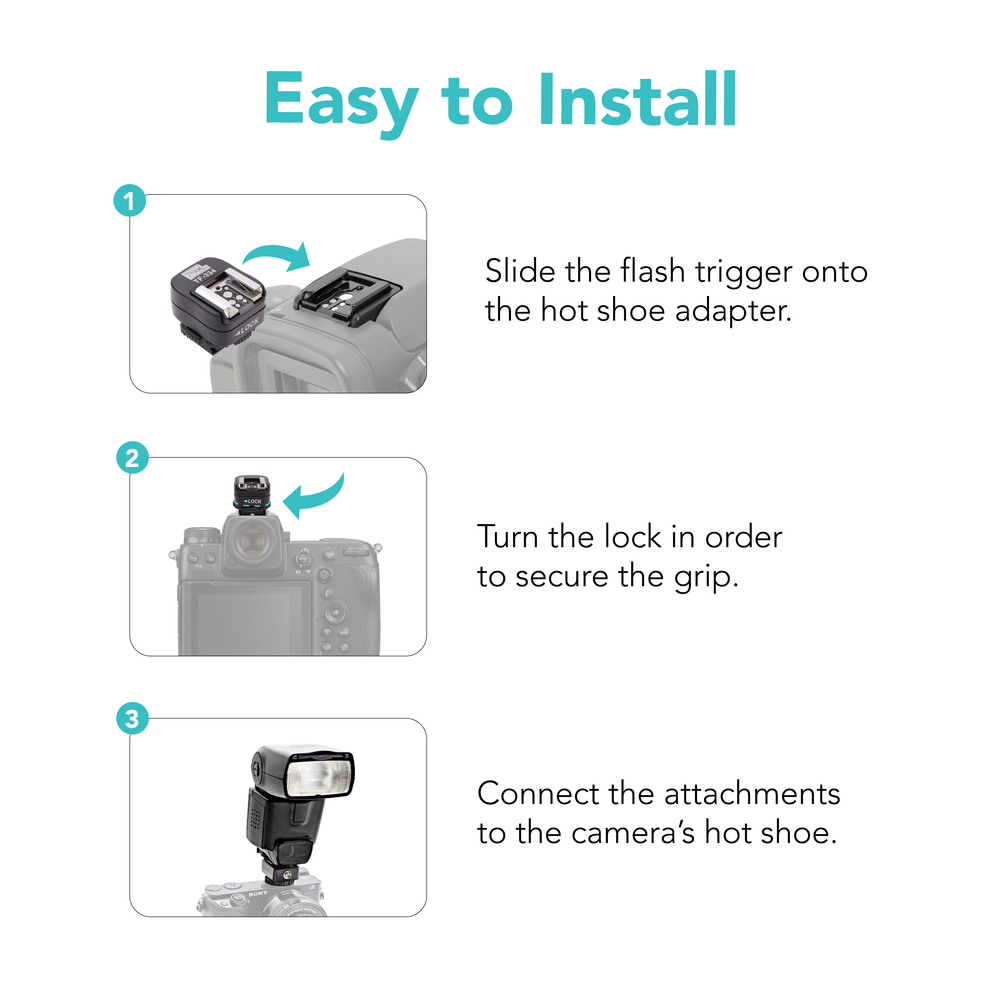 Easy to Install

1

TF-334

LOCK

Slide the flash trigger onto the hot shoe adapter.

2

LOCK

Turn the lock in order to secure the grip.

3

SONY

Connect the attachments to the camera's hot shoe.