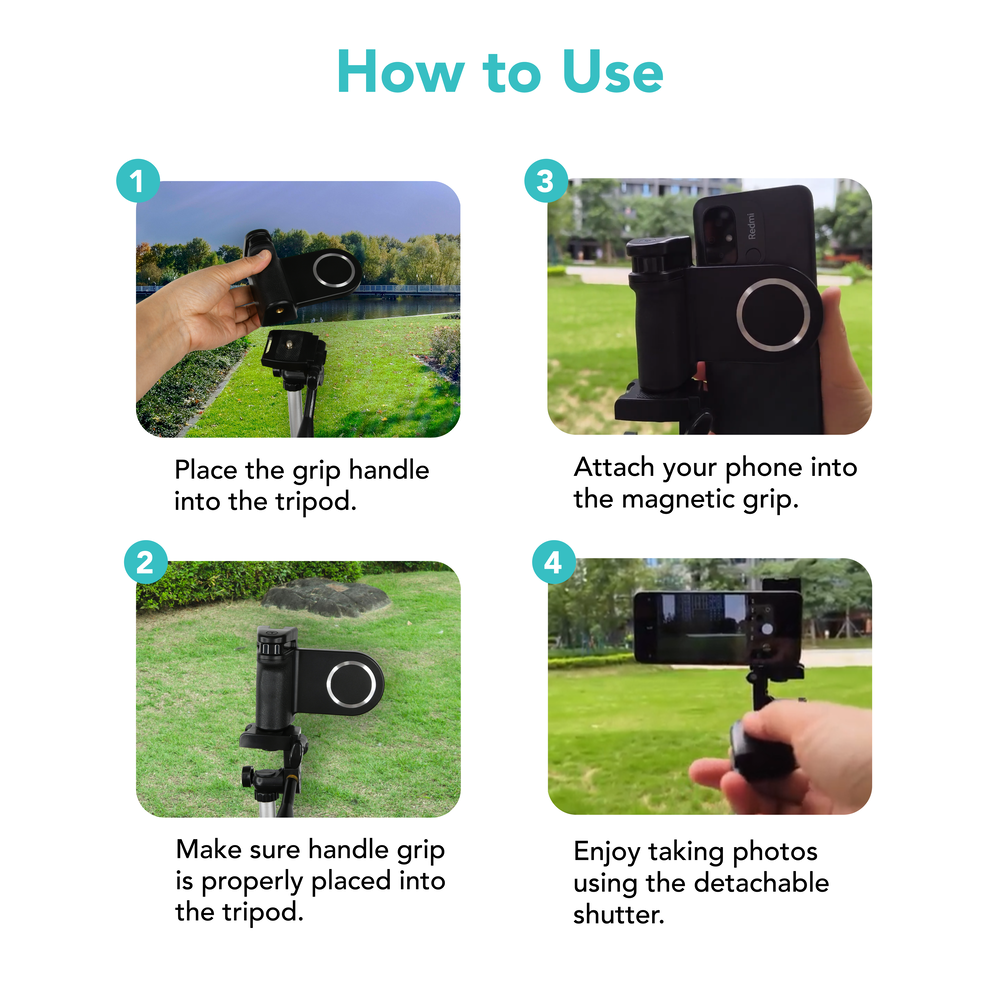 How to Use

1

Place the grip handle into the tripod.

2

Make sure handle grip is properly placed into the tripod.

3

Redmi

Attach your phone into the magnetic grip.

4

Enjoy taking photos using the detachable shutter.