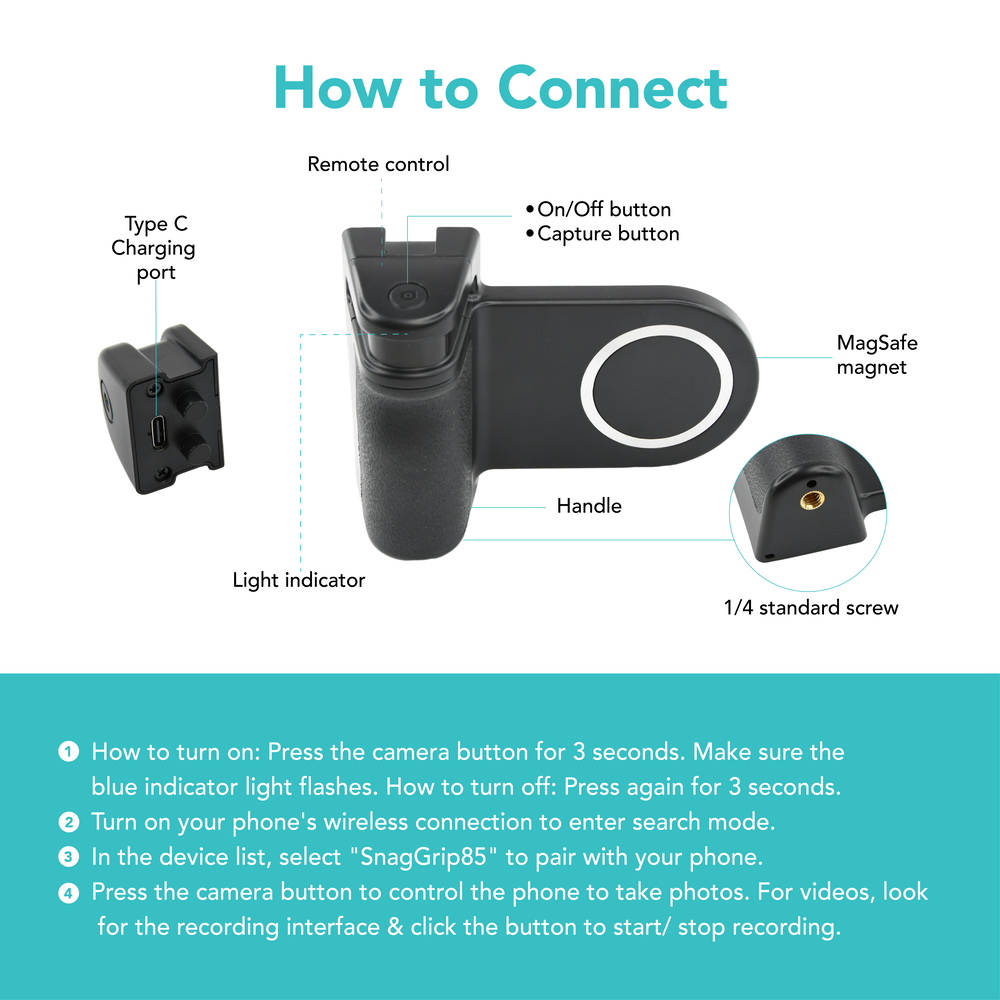 How to Connect

Remote control

Type C Charging port

• On/Off button
• Capture button

MagSafe magnet

Handle

Light indicator

1/4 standard screw

1 How to turn on: Press the camera button for 3 seconds. Make sure the blue indicator light flashes. How to turn off: Press again for 3 seconds.
2 Turn on your phone's wireless connection to enter search mode.
3 In the device list, select "SnagGrip85" to pair with your phone.
4 Press the camera button to control the phone to take photos. For videos, look for the recording interface & click the button to start/ stop recording.