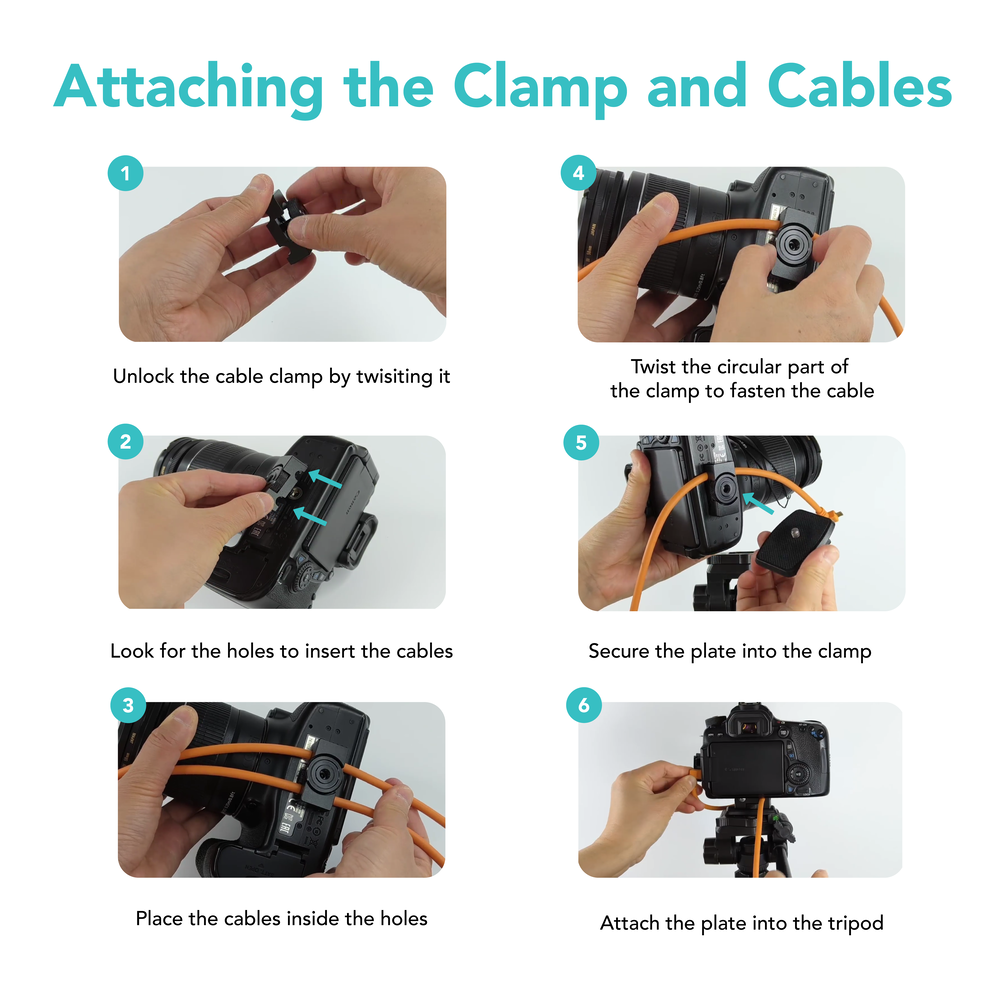 Attaching the Clamp and Cables

1

Unlock the cable clamp by twisiting it

2

Look for the holes to insert the cables

3

Place the cables inside the holes

4

Twist the circular part of the clamp to fasten the cable

5

Secure the plate into the clamp

6

Attach the plate into the tripod