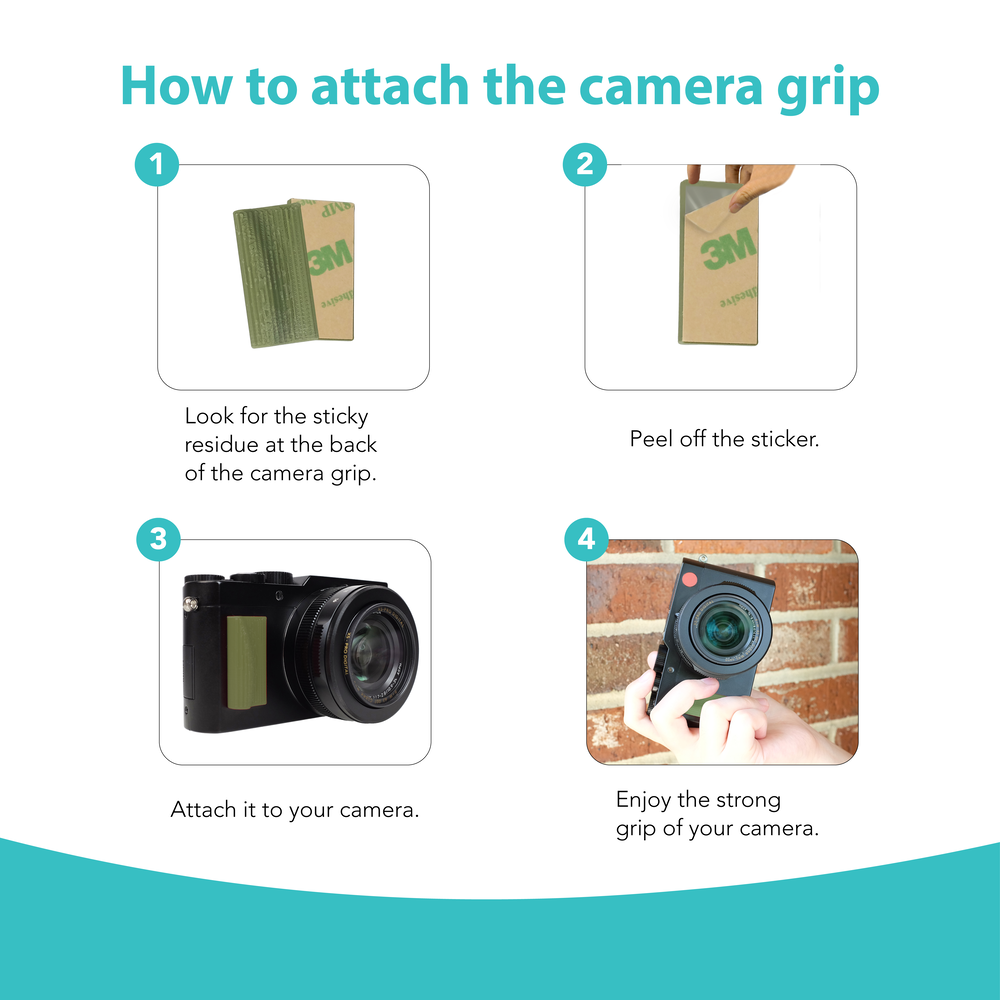 How to attach the camera grip

1

3M

Look for the sticky residue at the back of the camera grip.

2

3M

Peel off the sticker.

3

Attach it to your camera.

4

Enjoy the strong grip of your camera.