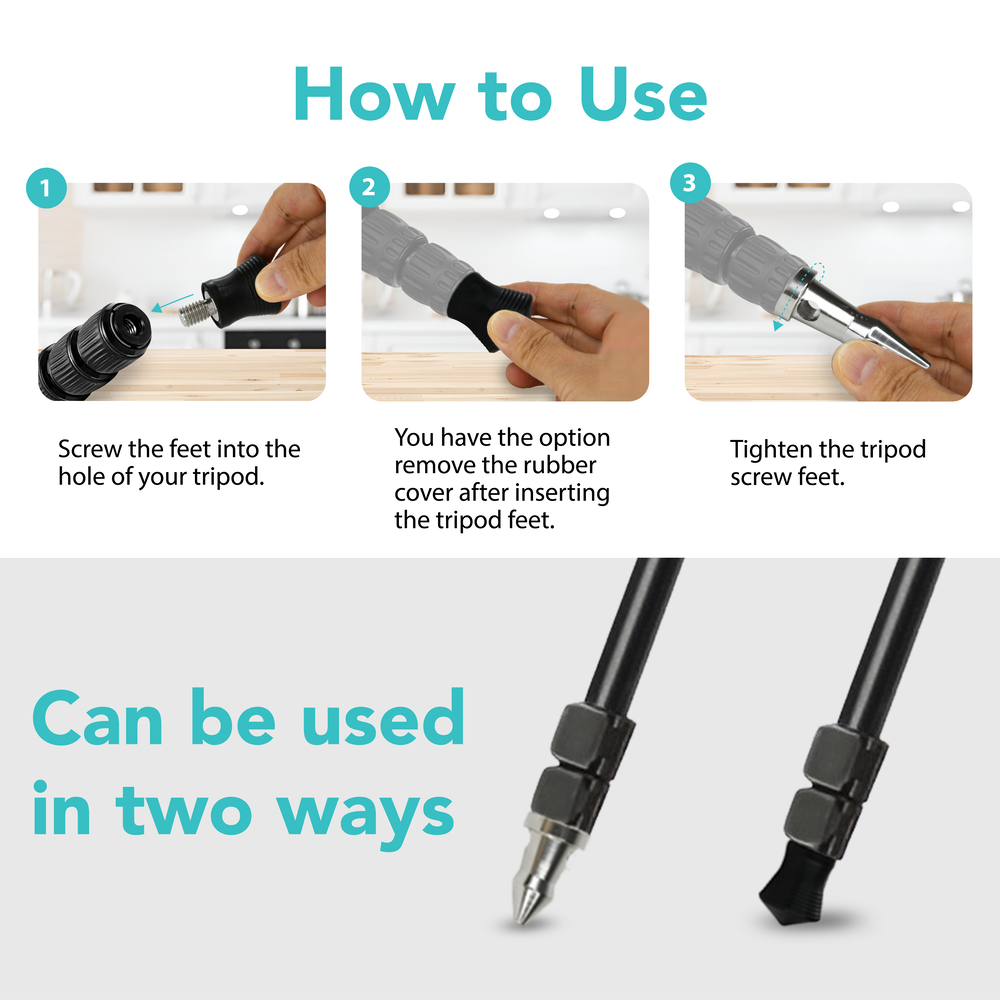 How to Use

1

Screw the feet into the hole of your tripod.

2

You have the option remove the rubber cover after inserting the tripod feet.

3

Tighten the tripod screw feet.

Can be used in two ways